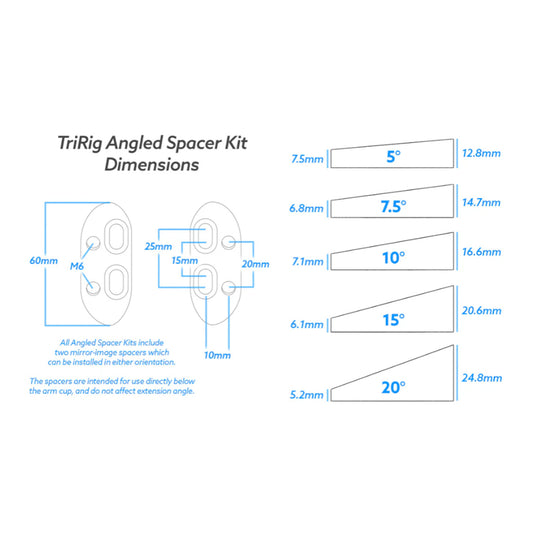 TriRig Angled Spacer Kit
Dimensions

60mm
M6
25mm
15mm
20mm
10mm

All Angled Spacer Kits include two mirror-image spacers which can be installed in either orientation.

The spacers are intended for use directly below the arm cup, and do not affect extension angle.

7.5mm
5°
12.8mm

6.8mm
7.5°
14.7mm

7.1mm
10°
16.6mm

6.1mm
15°
20.6mm

5.2mm
20°
24.8mm