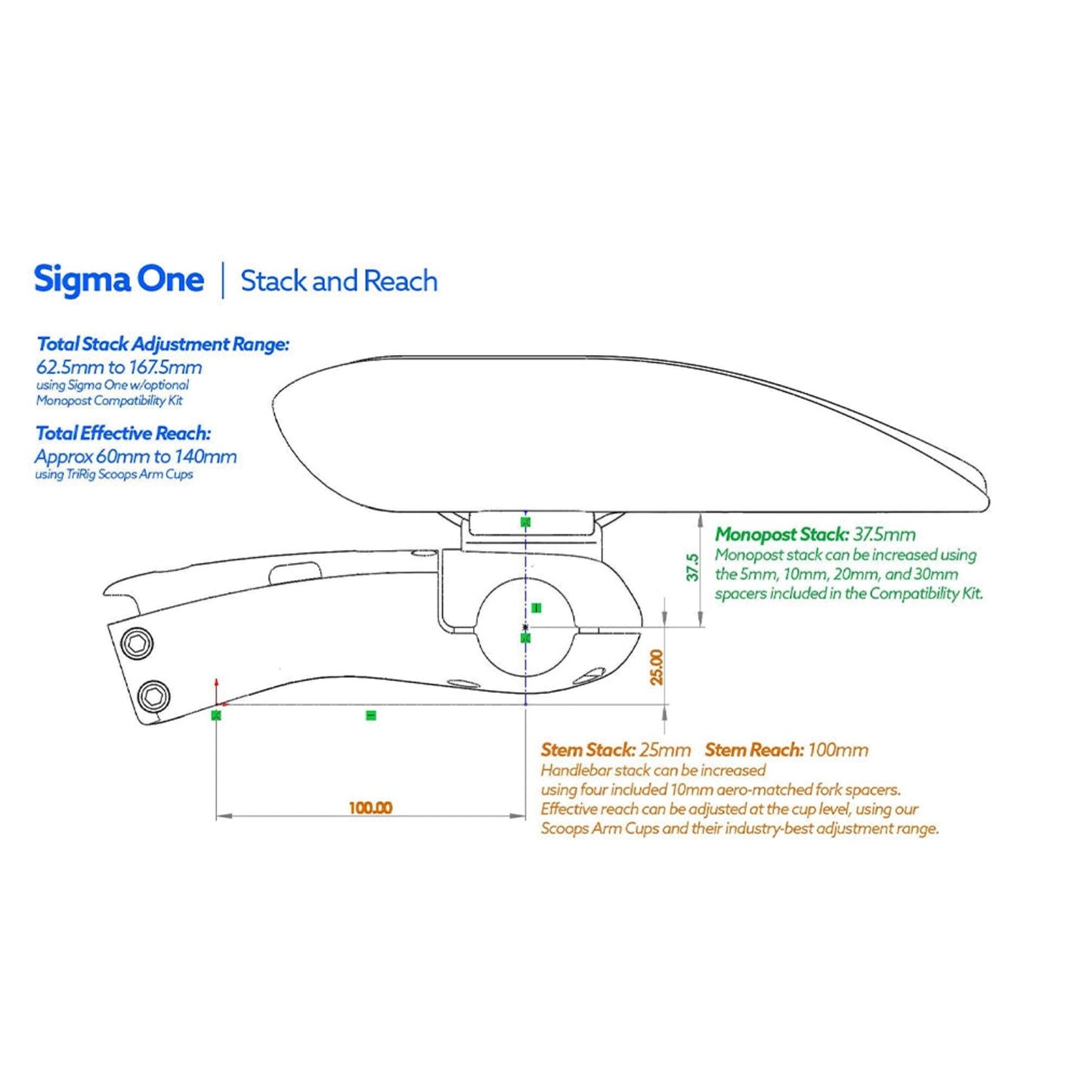 Sigma One | Stack and Reach

Total Stack Adjustment Range:
62.5mm to 167.5mm
using Sigma One w/optional Monopost Compatibility Kit

Total Effective Reach:
Approx 60mm to 140mm
using TriRig Scoops Arm Cups

37.5

Monopost Stack: 37.5mm
Monopost stack can be increased using the 5mm, 10mm, 20mm, and 30mm spacers included in the Compatibility Kit.

25.00

100.00

Stem Stack: 25mm Stem Reach: 100mm
Handlebar stack can be increased using four included 10mm aero-matched fork spacers. Effective reach can be adjusted at the cup level, using our Scoops Arm Cups and their industry-best adjustment range.